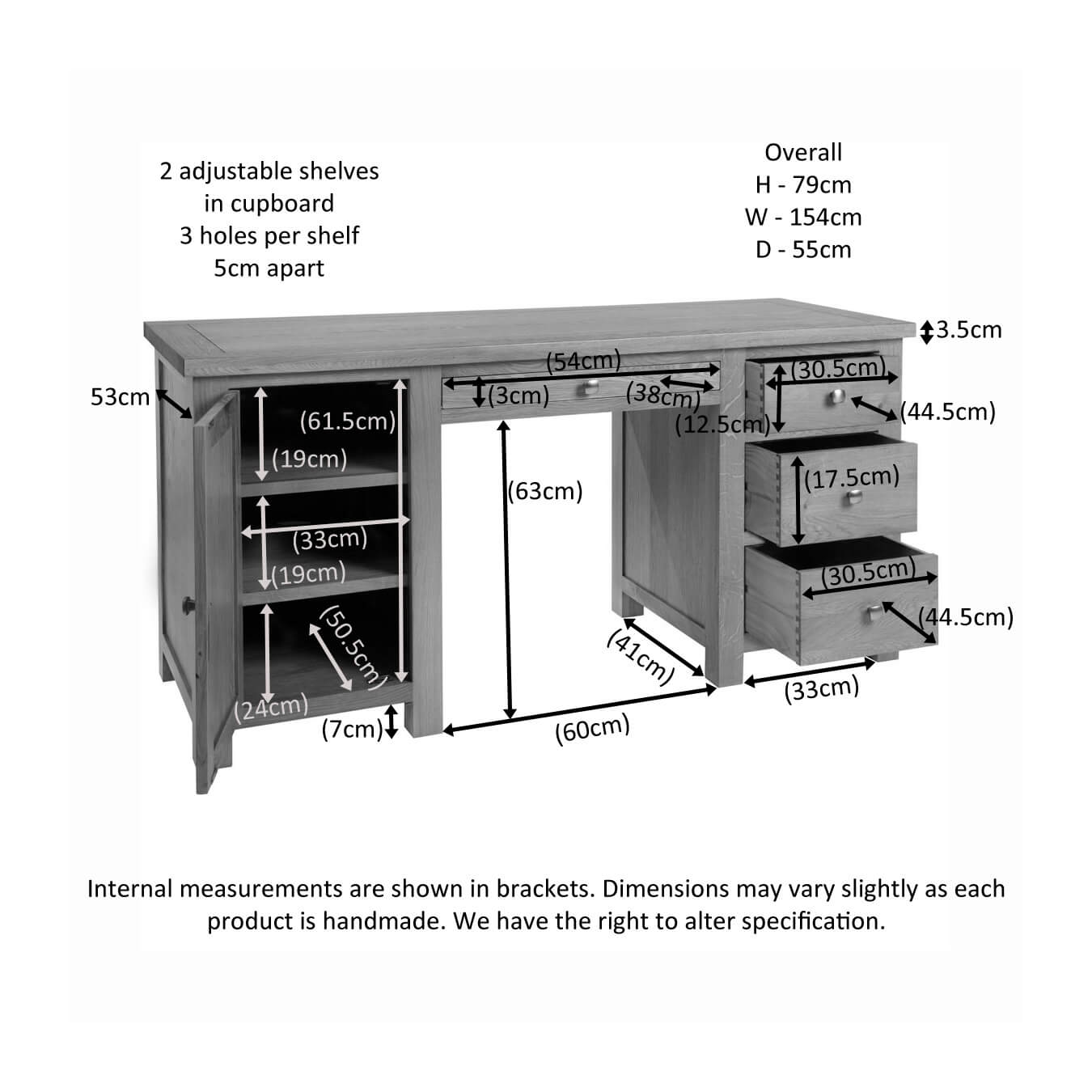 2 adjustable shelves in cupboard 3 holes per shelf 5cm apart

Overall
H - 79cm
W - 154cm
D - 55cm

3.5cm

53cm

(54cm)

(3cm)

(38cm)

(30.5cm)

(44.5cm)

(12.5cm)

(61.5cm)

(19cm)

(63cm)

(17.5cm)

(33cm)

(19cm)

(30.5cm)

(44.5cm)

(50.5cm)

(41cm)

(24cm)

(7cm)

(60cm)

(33cm)

Internal measurements are shown in brackets. Dimensions may vary slightly as each product is handmade. We have the right to alter specification.