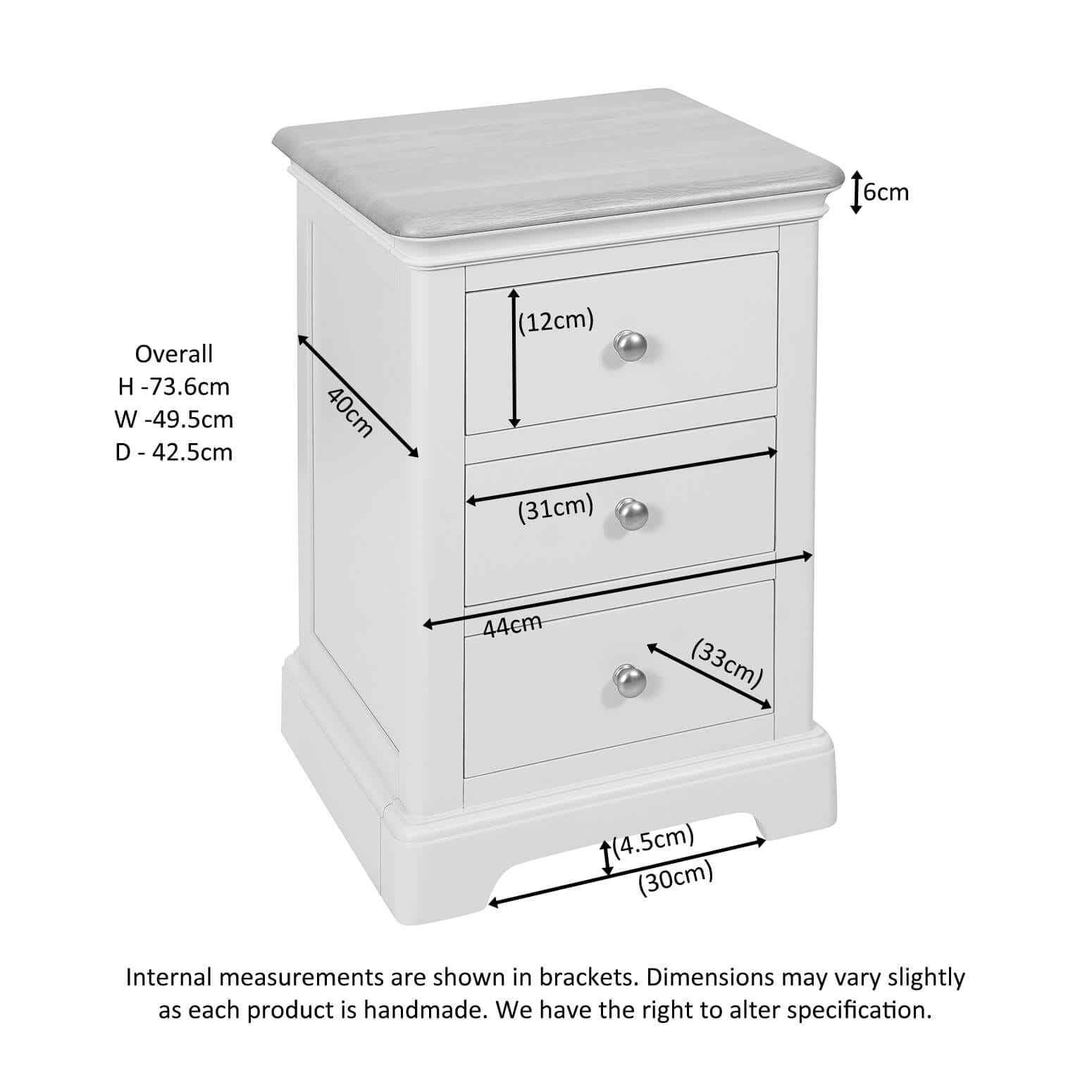 6cm

(12cm)

Overall
H -73.6cm
W -49.5cm
D - 42.5cm

40cm

(31cm)

44cm

(33cm)

(4.5cm)

(30cm)

Internal measurements are shown in brackets. Dimensions may vary slightly as each product is handmade. We have the right to alter specification.